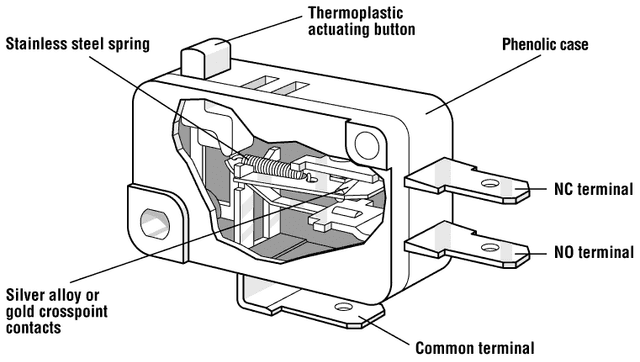 Thermoplastic actuating button

Stainless steel spring

Phenolic case

NC terminal

NO terminal

Silver alloy or gold crosspoint contacts

Common terminal